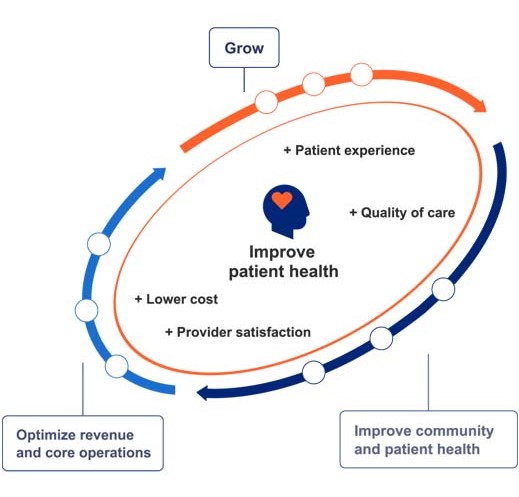 Grow

+ Patient experience

+ Quality of care

Improve patient health

+ Lower cost

+ Provider satisfaction

Optimize revenue and core operations

Improve community and patient health